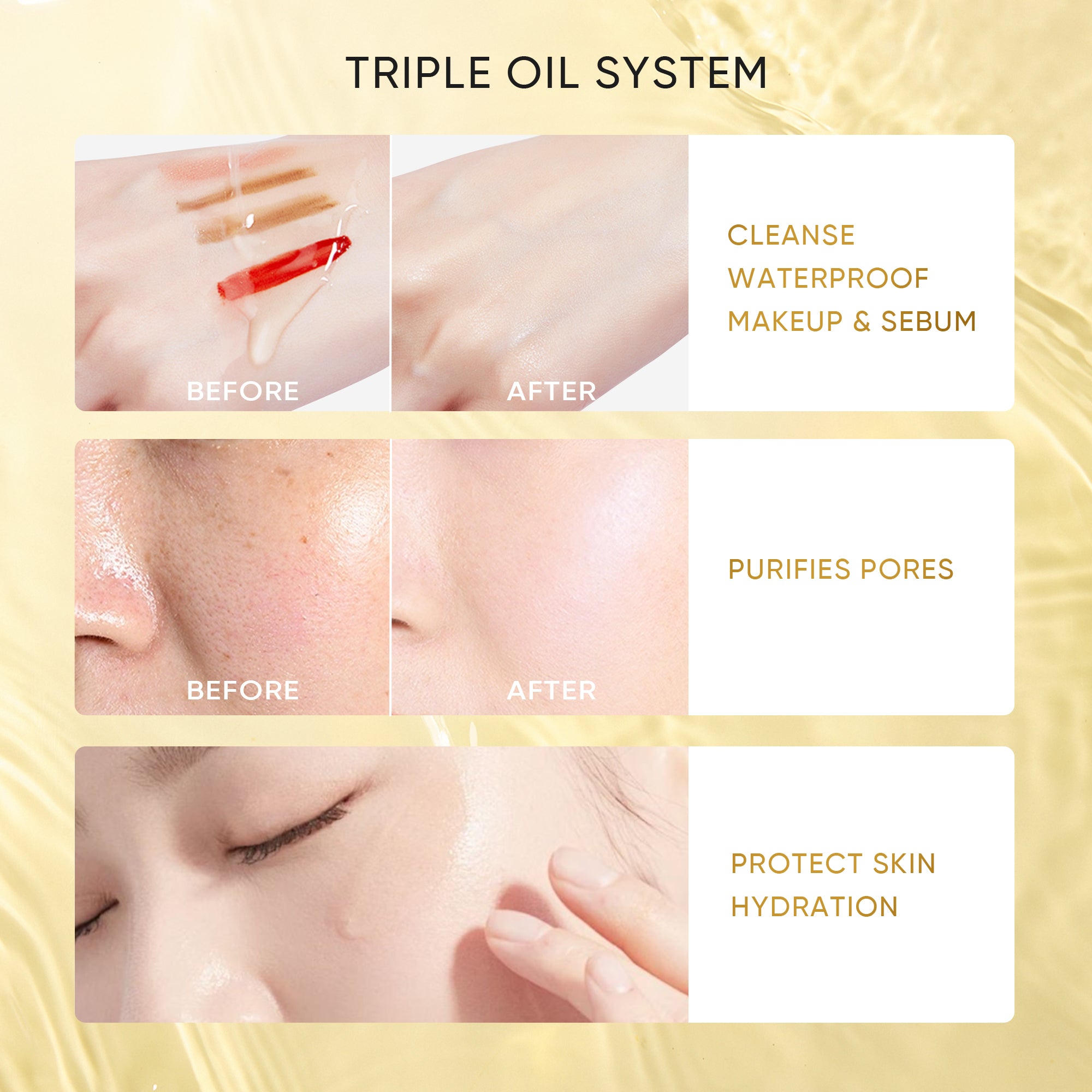 TRIPLE OIL SYSTEM

BEFORE

AFTER

CLEANSE WATERPROOF MAKEUP & SEBUM

BEFORE

AFTER

PURIFIES PORES

PROTECT SKIN HYDRATION